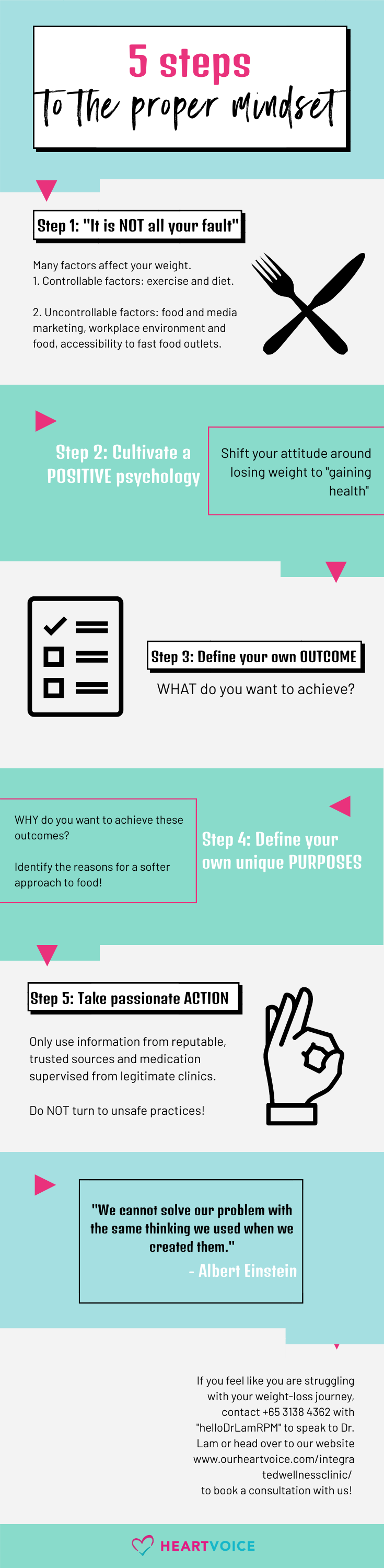 5 steps
to the proper mindset

Step 1: "It is NOT all your fault"

Many factors affect your weight.
1. Controllable factors: exercise and diet.

2. Uncontrollable factors: food and media marketing, workplace environment and food, accessibility to fast food outlets.

Step 2: Cultivate a POSITIVE psychology

Shift your attitude around losing weight to "gaining health"

Step 3: Define your own OUTCOME

WHAT do you want to achieve?

WHY do you want to achieve these outcomes?

Identify the reasons for a softer approach to food!

Step 4: Define your own unique PURPOSES

Step 5: Take passionate ACTION

Only use information from reputable, trusted sources and medication supervised from legitimate clinics.

Do NOT turn to unsafe practices!

"We cannot solve our problem with the same thinking we used when we created them."
- Albert Einstein

If you feel like you are struggling with your weight-loss journey, contact +65 3138 4362 with "helloDrLamRPM" to speak to Dr. Lam or head over to our website www.ourheartvoice.com/integratedwellnessclinic/ to book a consultation with us!

HEARTVOICE